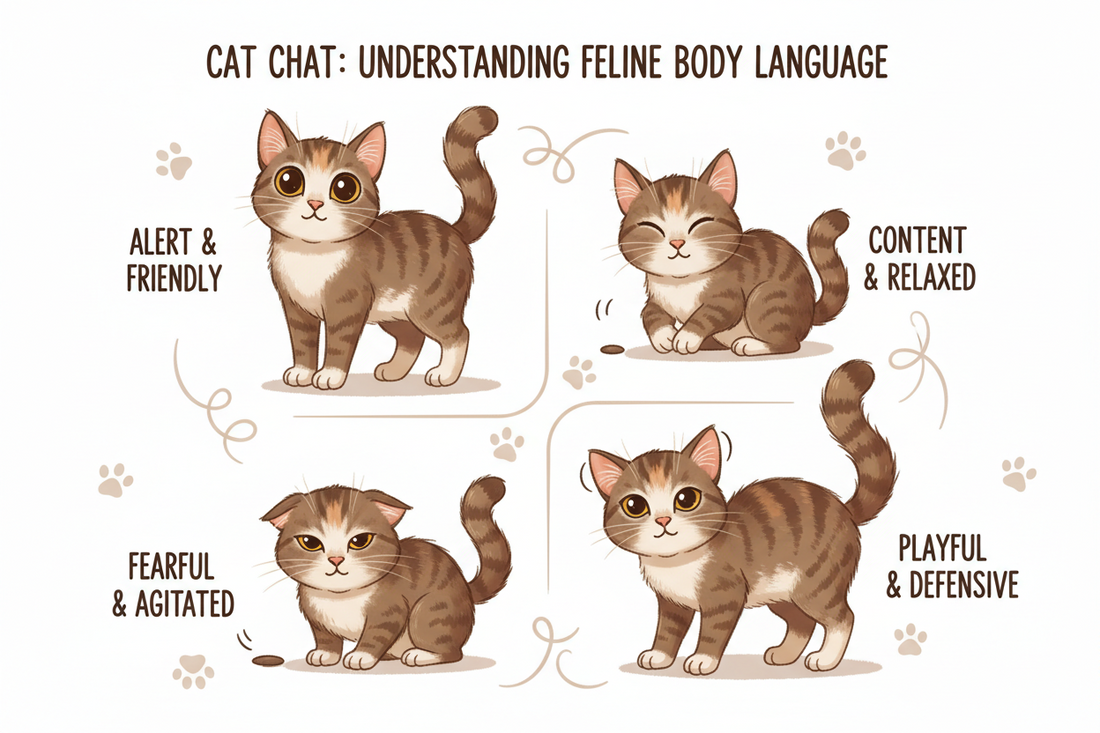 CAT CHAT: UNDERSTANDING FELINE BODY LANGUAGE

ALERT & FRIENDLY

CONTENT & RELAXED

FEARFUL & AGITATED

PLAYFUL & DEFENSIVE